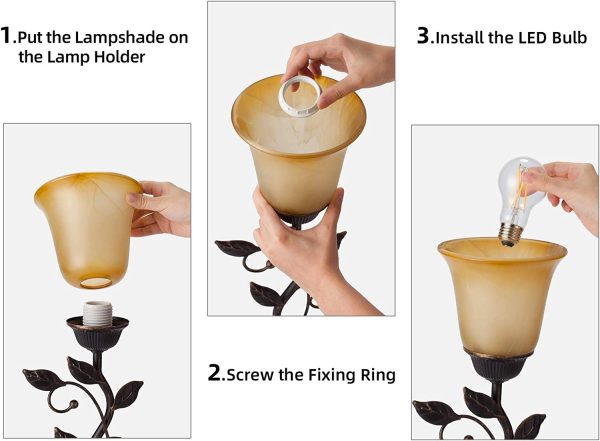 1.Put the Lampshade on the Lamp Holder

2.Screw the Fixing Ring

3.Install the LED Bulb