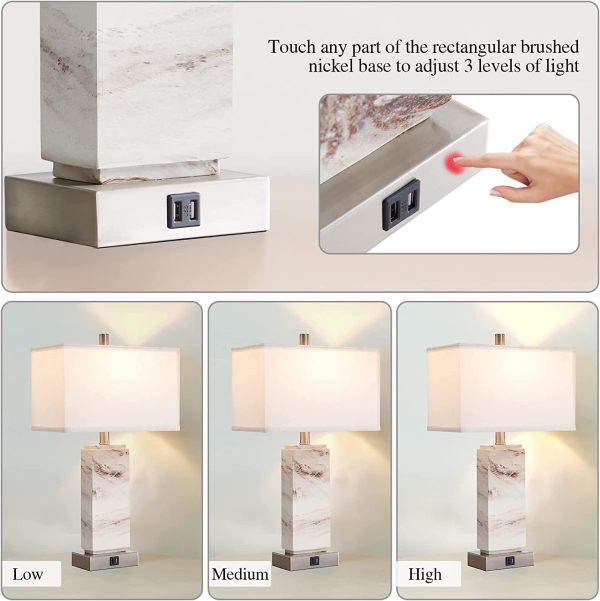 Touch any part of the rectangular brushed nickel base to adjust 3 levels of light

Low

Medium

High